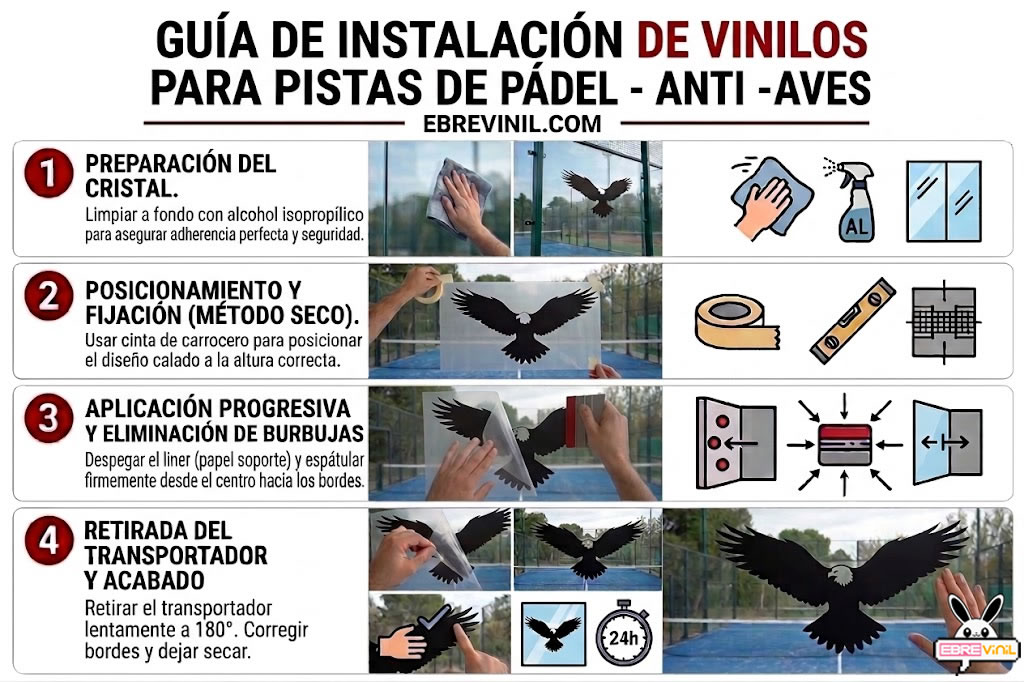 GUÍA DE INSTALACIÓN DE VINILOS PARA PISTAS DE PÁDEL - ANTI -AVES

EBREVINIL.COM

1 PREPARACIÓN DEL CRISTAL.

Limpiar a fondo con alcohol isopropílico para asegurar adherencia perfecta y seguridad.

AL

2 POSICIONAMIENTO Y FIJACIÓN (MÉTODO SECO).

Usar cinta de carrocero para posicionar el diseño calado a la altura correcta.

3 APLICACIÓN PROGRESIVA Y ELIMINACIÓN DE BURBUJAS

Despegar el liner (papel soporte) y espátular firmemente desde el centro hacia los bordes.

4 RETIRADA DEL TRANSPORTADOR Y ACABADO

Retirar el transportador lentamente a 180°. Corregir bordes y dejar secar.

24h

EBREVINIL